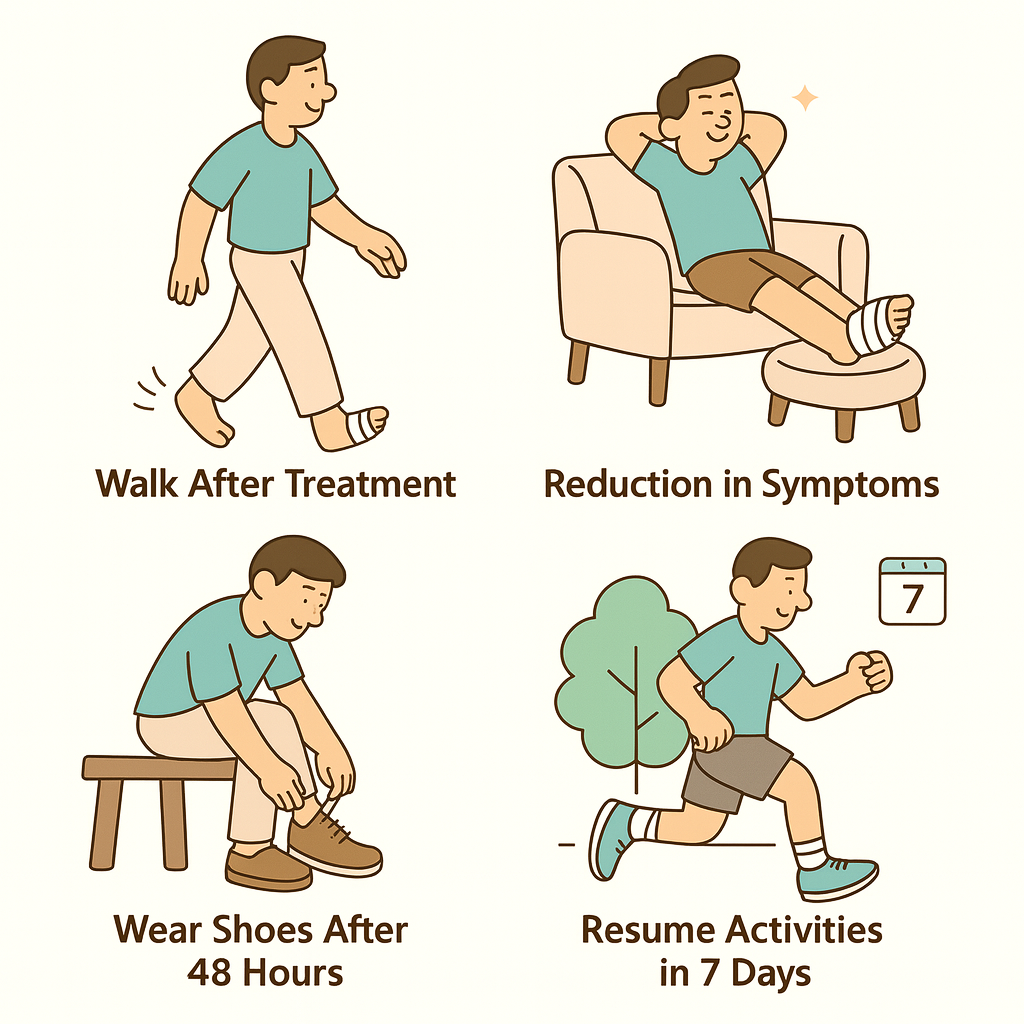 Walk After Treatment

Reduction in Symptoms

Wear Shoes After 48 Hours

7

Resume Activities in 7 Days